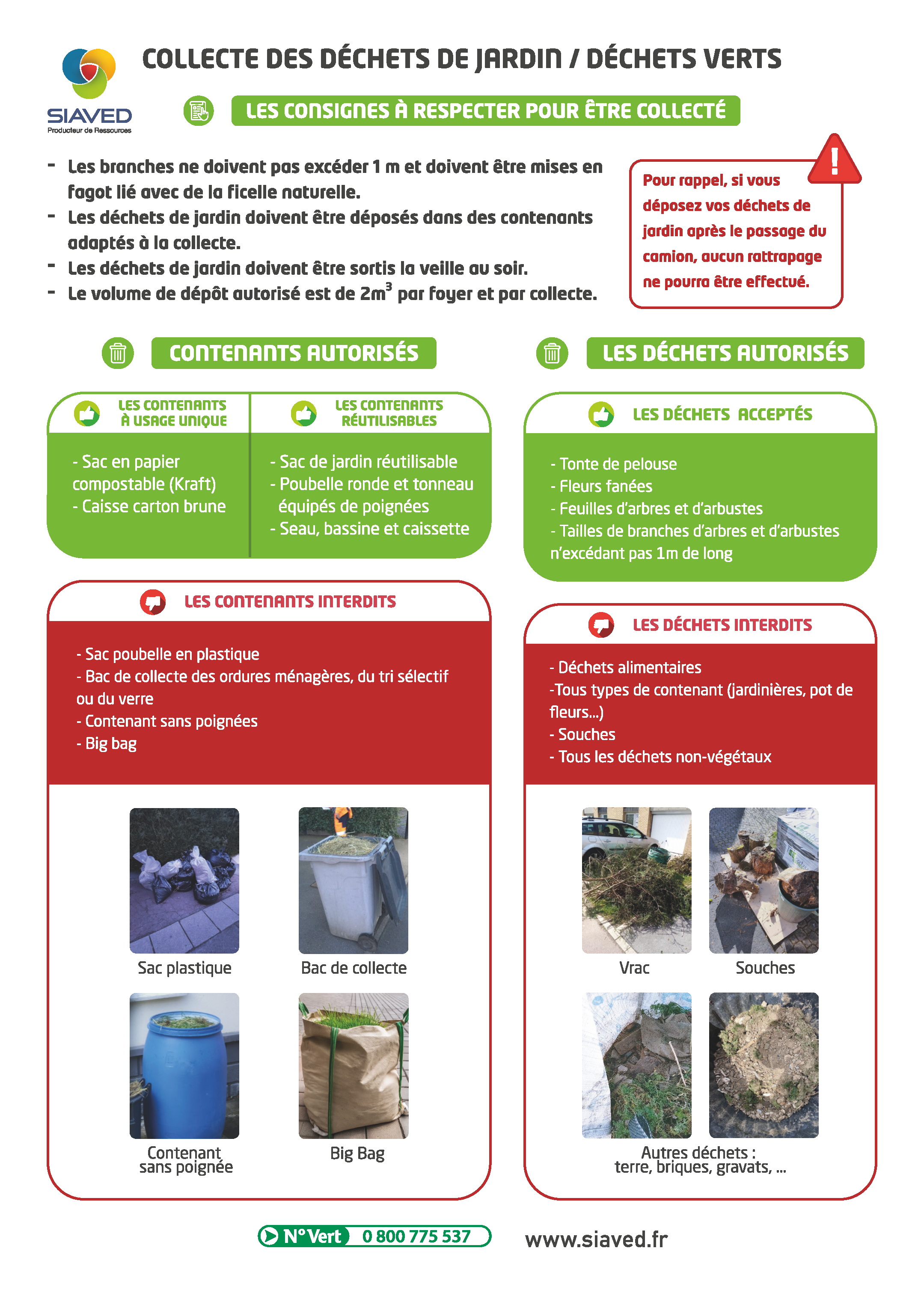 SIAVED
Producteur de Ressources

COLLECTE DES DÉCHETS DE JARDIN / DÉCHETS VERTS

LES CONSIGNES À RESPECTER POUR ÊTRE COLLECTÉ

- Les branches ne doivent pas excéder 1 m et doivent être mises en fagot lié avec de la ficelle naturelle.
- Les déchets de jardin doivent être déposés dans des contenants adaptés à la collecte.
- Les déchets de jardin doivent être sortis la veille au soir.
- Le volume de dépôt autorisé est de $2m^3$ par foyer et par collecte.

Pour rappel, si vous déposez vos déchets de jardin après le passage du camion, aucun rattrapage ne pourra être effectué.

CONTENANTS AUTORISÉS

LES CONTENANTS À USAGE UNIQUE

- Sac en papier compostable (Kraft)
- Caisse carton brune

LES CONTENANTS RÉUTILISABLES

- Sac de jardin réutilisable
- Poubelle ronde et tonneau équipés de poignées
- Seau, bassine et caissette

LES CONTENANTS INTERDITS

- Sac poubelle en plastique
- Bac de collecte des ordures ménagères, du tri sélectif ou du verre
- Contenant sans poignées
- Big bag

Sac plastique
Bac de collecte
Contenant sans poignée
Big Bag

LES DÉCHETS AUTORISÉS

LES DÉCHETS ACCEPTÉS

- Tonte de pelouse
- Fleurs fanées
- Feuilles d'arbres et d'arbustes
- Tailles de branches d'arbres et d'arbustes n'excédant pas 1m de long

LES DÉCHETS INTERDITS

- Déchets alimentaires
-Tous types de contenant (jardinières, pot de fleurs...)
- Souches
- Tous les déchets non-végétaux

Vrac
Souches
Autres déchets : terre, briques, gravats, ...

N° Vert 0 800 775 537
www.siaved.fr